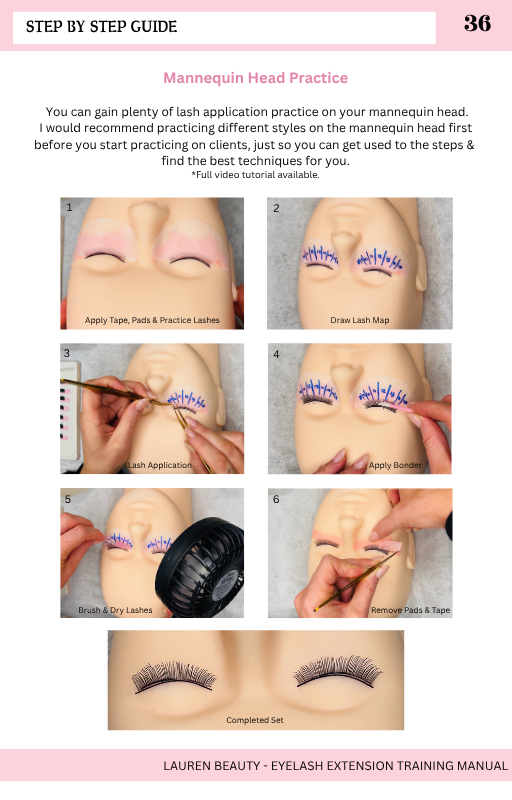 STEP BY STEP GUIDE

36

Mannequin Head Practice

You can gain plenty of lash application practice on your mannequin head. I would recommend practicing different styles on the mannequin head first before you start practicing on clients, just so you can get used to the steps & find the best techniques for you.
*Full video tutorial available.

1
Apply Tape, Pads & Practice Lashes

2
Draw Lash Map

3
Lash Application

4
Apply Bonder

5
Brush & Dry Lashes

6
Remove Pads & Tape

Completed Set

LAUREN BEAUTY - EYELASH EXTENSION TRAINING MANUAL